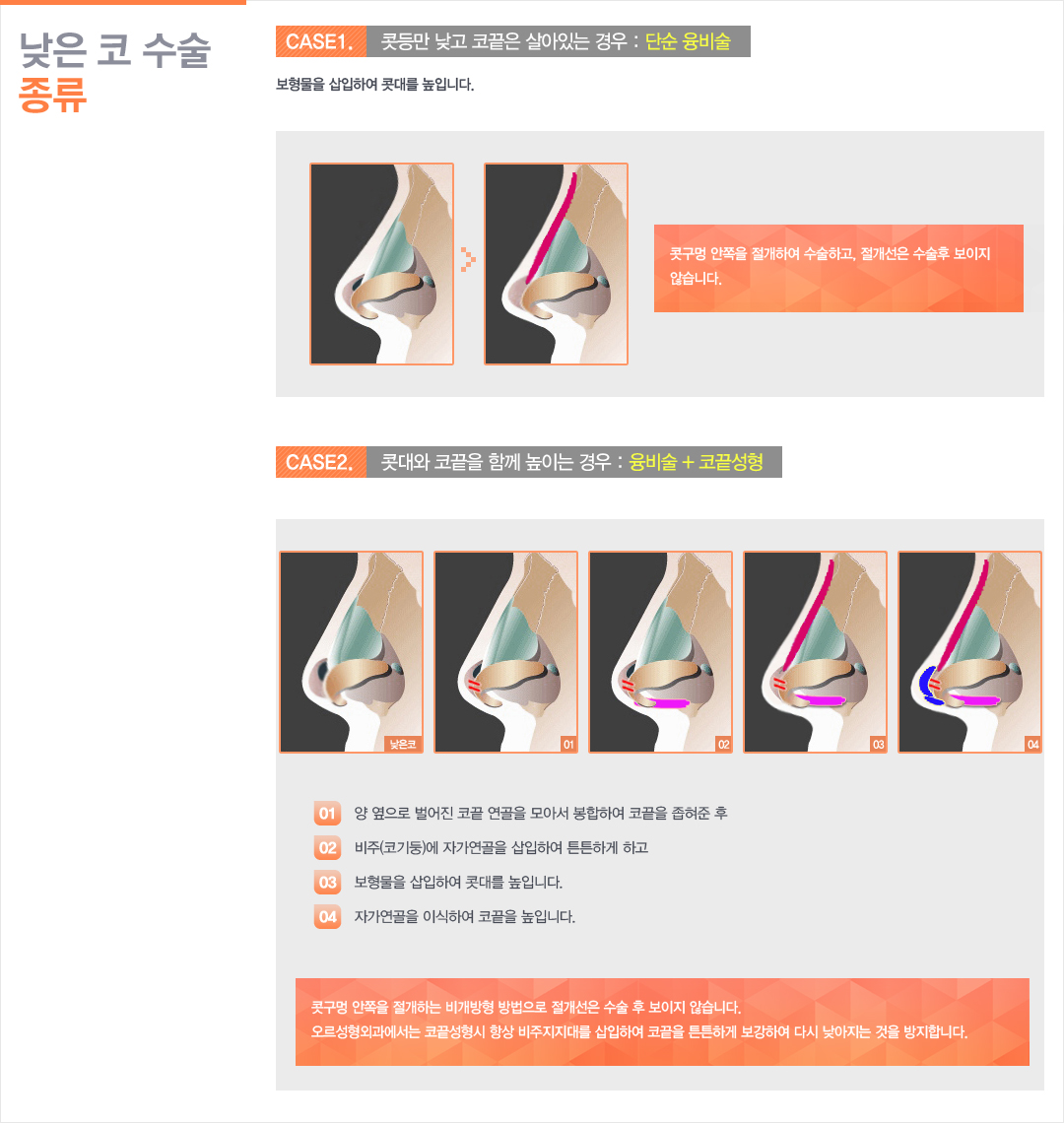 낮은 코 수술
종류

CASE1. 콧등만 낮고 코끝은 살아있는 경우 : 단순 융비술

보형물을 삽입하여 콧대를 높입니다.

콧구멍 안쪽을 절개하여 수술하고, 절개선은 수술후 보이지 않습니다.

CASE2. 콧대와 코끝을 함께 높이는 경우 : 융비술 + 코끝성형

낮은코 01 02 03 04

01 양 옆으로 벌어진 코끝 연골을 모아서 봉합하여 코끝을 좁혀준 후
02 비주(코기둥)에 자가연골을 삽입하여 튼튼하게 하고
03 보형물을 삽입하여 콧대를 높입니다.
04 자가연골을 이식하여 코끝을 높입니다.

콧구멍 안쪽을 절개하는 비개방형 방법으로 절개선은 수술 후 보이지 않습니다.
오르성형외과에서는 코끝성형시 항상 비주지지대를 삽입하여 코끝을 튼튼하게 보강하여 다시 낮아지는 것을 방지합니다.