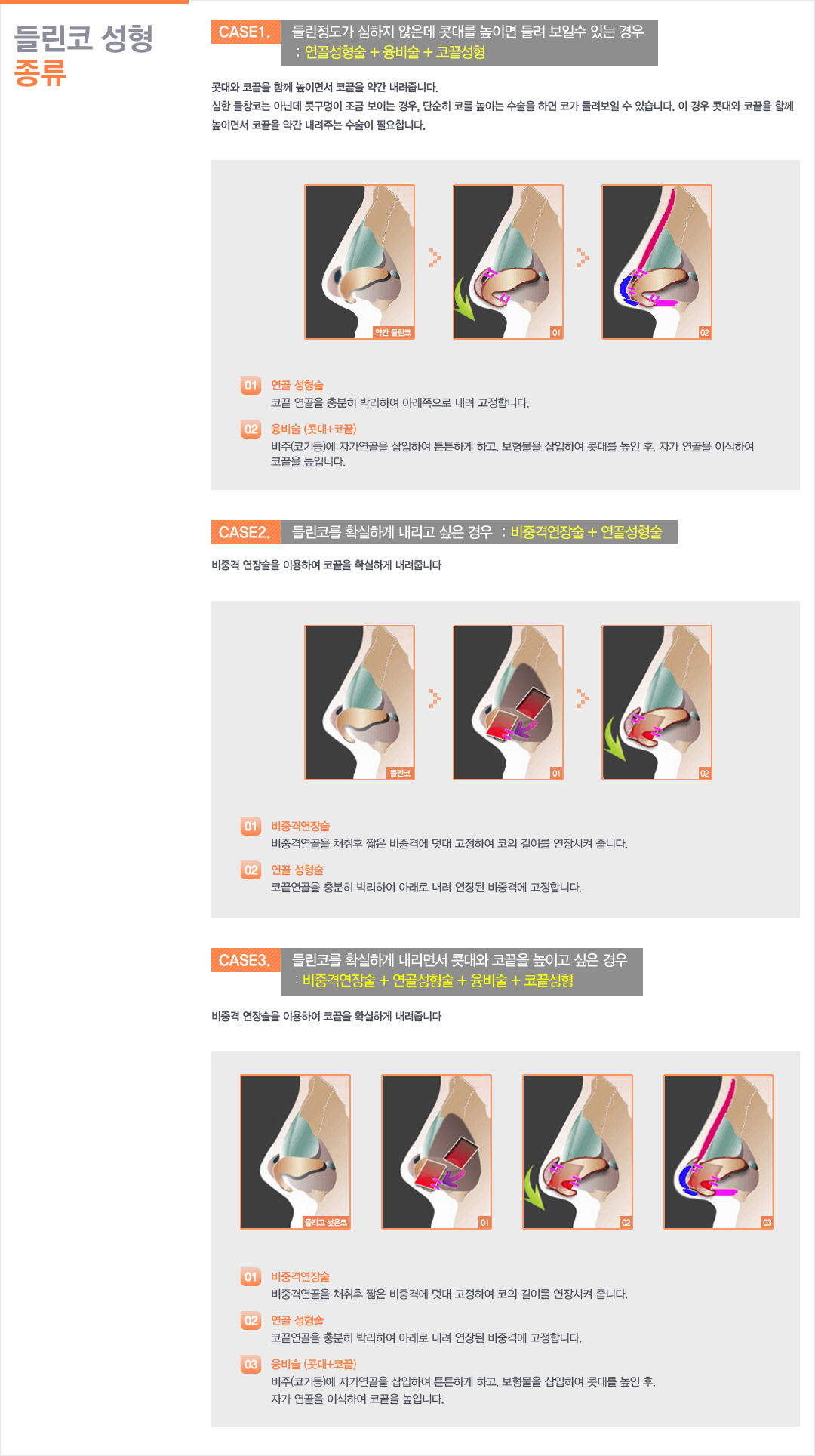 들린코 성형
종류

CASE1. 들린정도가 심하지 않은데 콧대를 높이면 들려 보일수 있는 경우
: 연골성형술 + 융비술 + 코끝성형

콧대와 코끝을 함께 높이면서 코끝을 약간 내려줍니다.
심한 들창코는 아닌데 콧구멍이 조금 보이는 경우, 단순히 코를 높이는 수술을 하면 코가 들려보일 수 있습니다. 이 경우 콧대와 코끝을 함께 높이면서 코끝을 약간 내려주는 수술이 필요합니다.

약간 들린코
01
02

01 연골 성형술
코끝 연골을 충분히 박리하여 아래쪽으로 내려 고정합니다.

02 융비술 (콧대+코끝)
비주(코기둥)에 자가연골을 삽입하여 튼튼하게 하고, 보형물을 삽입하여 콧대를 높인 후, 자가 연골을 이식하여 코끝을 높입니다.

CASE2. 들린코를 확실하게 내리고 싶은 경우 : 비중격연장술 + 연골성형술

비중격 연장술을 이용하여 코끝을 확실하게 내려줍니다

들린코
01
02

01 비중격연장술
비중격연골을 채취후 짧은 비중격에 덧대 고정하여 코의 길이를 연장시켜 줍니다.

02 연골 성형술
코끝연골을 충분히 박리하여 아래로 내려 연장된 비중격에 고정합니다.

CASE3. 들린코를 확실하게 내리면서 콧대와 코끝을 높이고 싶은 경우
: 비중격연장술 + 연골성형술 + 융비술 + 코끝성형

비중격 연장술을 이용하여 코끝을 확실하게 내려줍니다

들리고 낮은코
01
02
03

01 비중격연장술
비중격연골을 채취후 짧은 비중격에 덧대 고정하여 코의 길이를 연장시켜 줍니다.

02 연골 성형술
코끝연골을 충분히 박리하여 아래로 내려 연장된 비중격에 고정합니다.

03 융비술 (콧대+코끝)
비주(코기둥)에 자가연골을 삽입하여 튼튼하게 하고, 보형물을 삽입하여 콧대를 높인 후, 자가 연골을 이식하여 코끝을 높입니다.