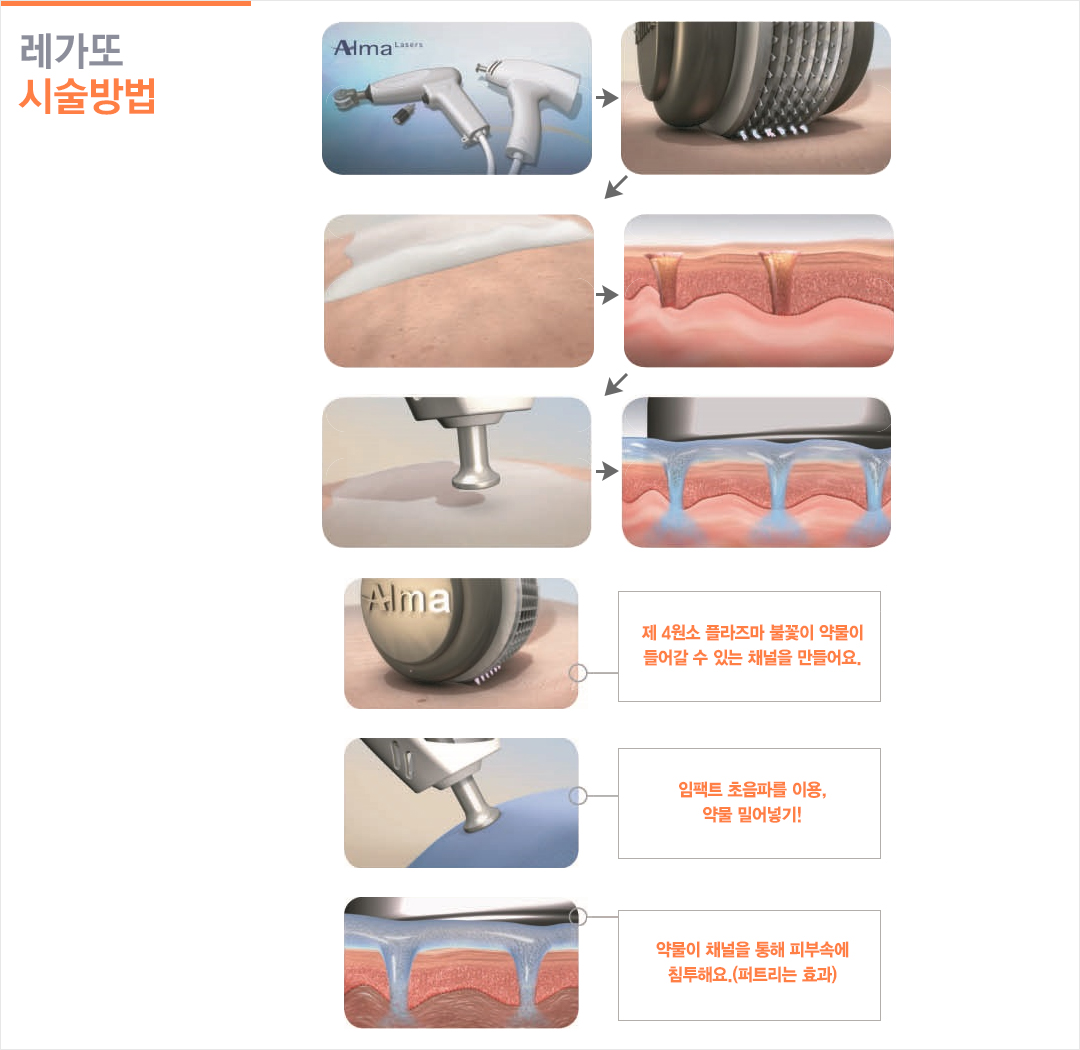 레가또
시술방법

Alma Lasers

Alma

제 4원소 플라즈마 불꽃이 약물이 들어갈 수 있는 채널을 만들어요.

임팩트 초음파를 이용, 약물 밀어넣기!

약물이 채널을 통해 피부속에 침투해요.(퍼트리는 효과)