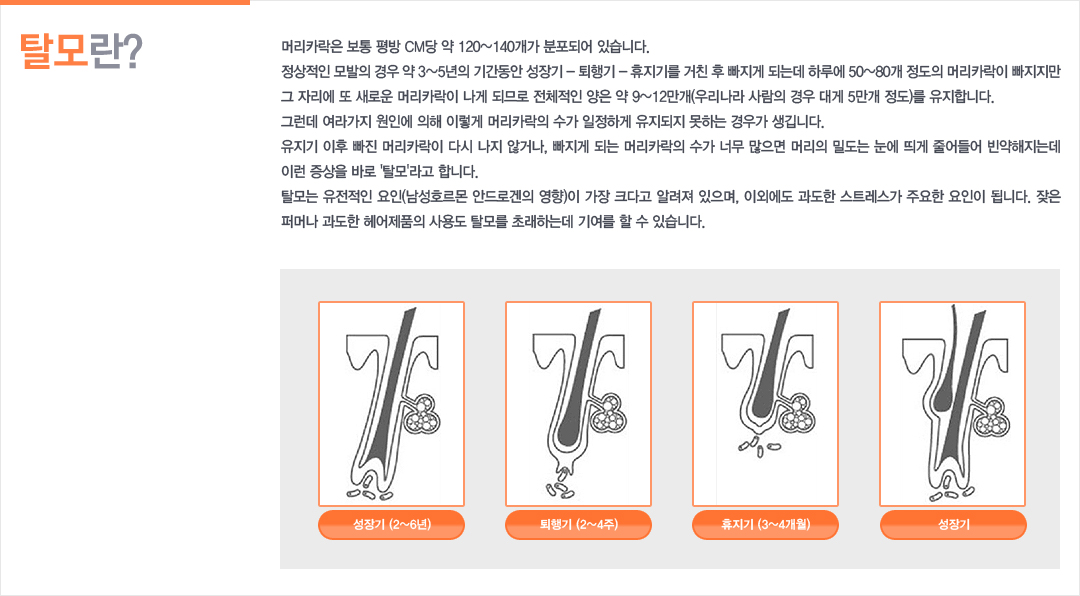 탈모란?

머리카락은 보통 평방 CM당 약 120~140개가 분포되어 있습니다.
정상적인 모발의 경우 약 3~5년의 기간동안 성장기 – 퇴행기 – 휴지기를 거친 후 빠지게 되는데 하루에 50~80개 정도의 머리카락이 빠지지만 그 자리에 또 새로운 머리카락이 나게 되므로 전체적인 양은 약 9~12만개(우리나라 사람의 경우 대게 5만개 정도)를 유지합니다.
그런데 여러가지 원인에 의해 이렇게 머리카락의 수가 일정하게 유지되지 못하는 경우가 생깁니다.
유지기 이후 빠진 머리카락이 다시 나지 않거나, 빠지게 되는 머리카락의 수가 너무 많으면 머리의 밀도는 눈에 띄게 줄어들어 빈약해지는데 이런 증상을 바로 '탈모'라고 합니다.
탈모는 유전적인 요인(남성호르몬 안드로겐의 영향)이 가장 크다고 알려져 있으며, 이외에도 과도한 스트레스가 주요한 요인이 됩니다. 잦은 퍼머나 과도한 헤어제품의 사용도 탈모를 초래하는데 기여를 할 수 있습니다.

성장기 (2~6년)
퇴행기 (2~4주)
휴지기 (3~4개월)
성장기